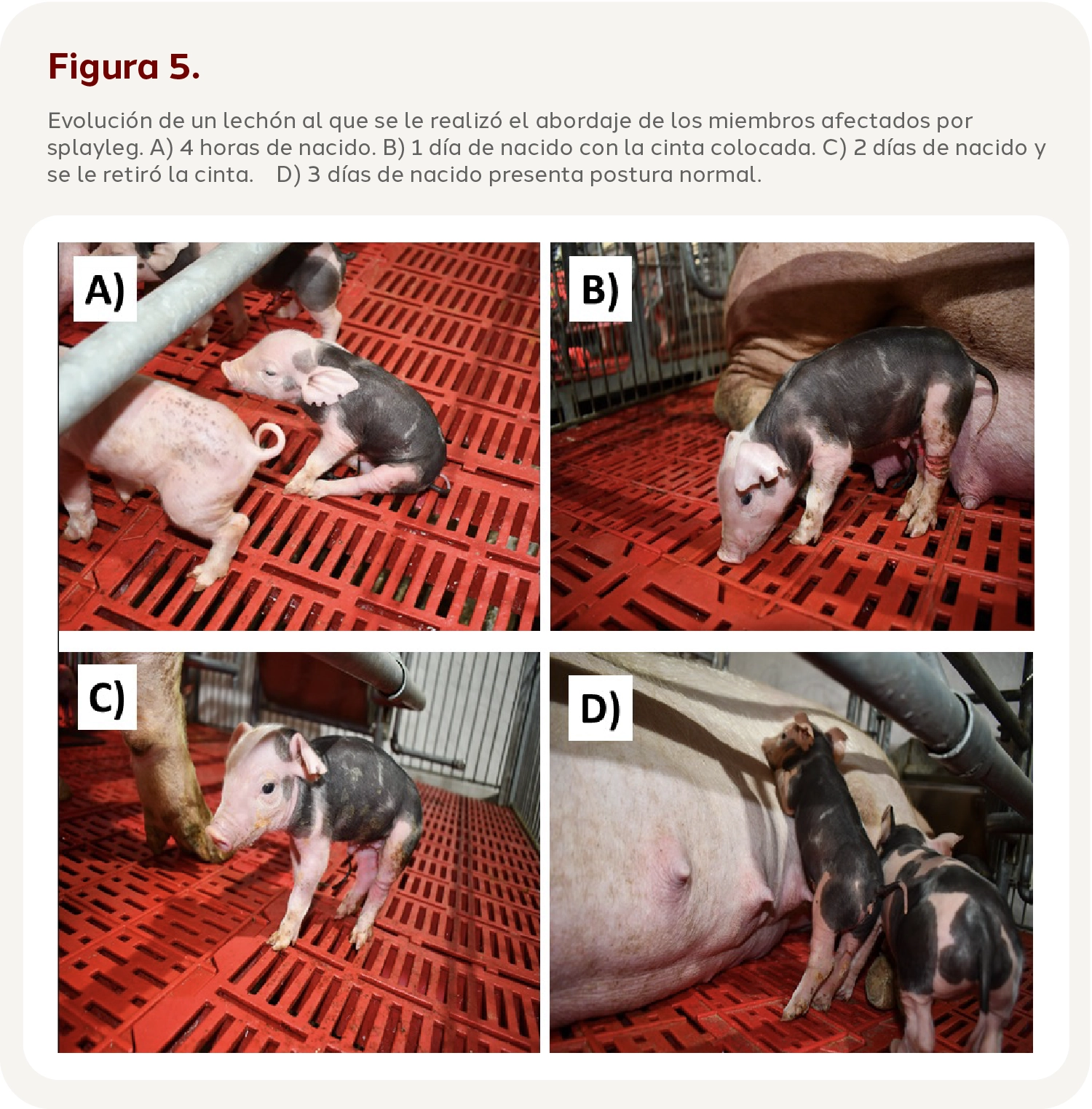 Figura 5.

Evolución de un lechón al que se le realizó el abordaje de los miembros afectados por splayleg. A) 4 horas de nacido. B) 1 día de nacido con la cinta colocada. C) 2 días de nacido y se le retiró la cinta. D) 3 días de nacido presenta postura normal.

A)

B)

C)

D)