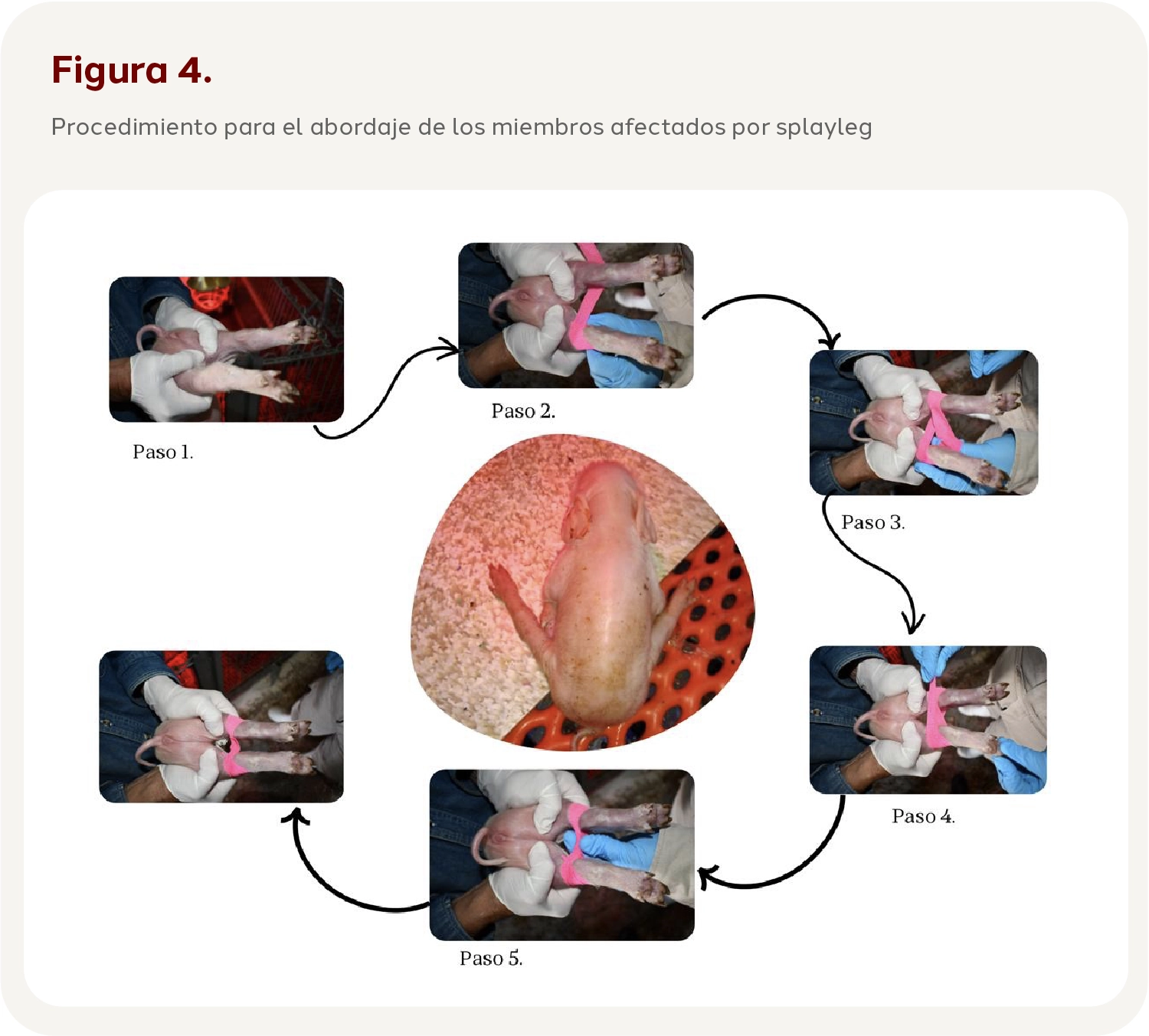 Figura 4.

Procedimiento para el abordaje de los miembros afectados por splayleg

Paso 1.

Paso 2.

Paso 3.

Paso 4.

Paso 5.